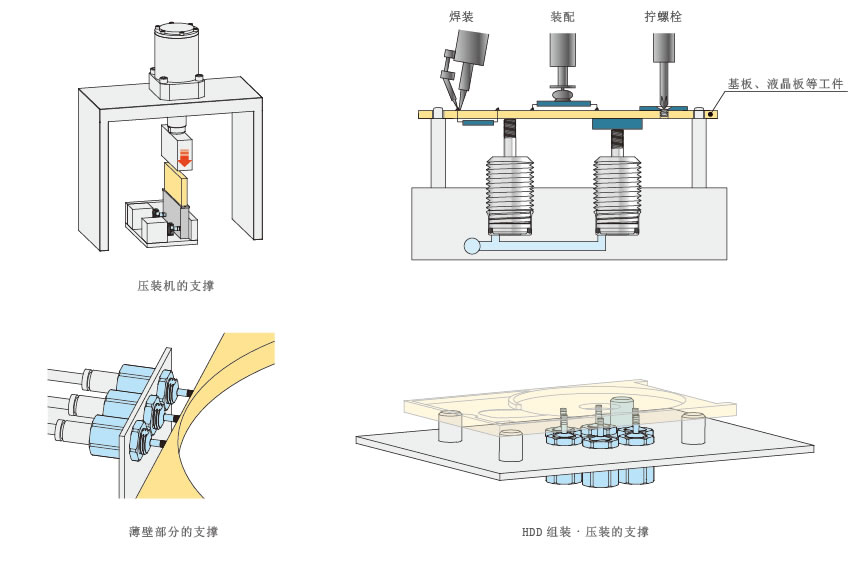 焊装

装配

拧螺栓

基板、液晶板等工件

压装机的支撑

薄壁部分的支撑

HDD 组装 · 压装的支撑